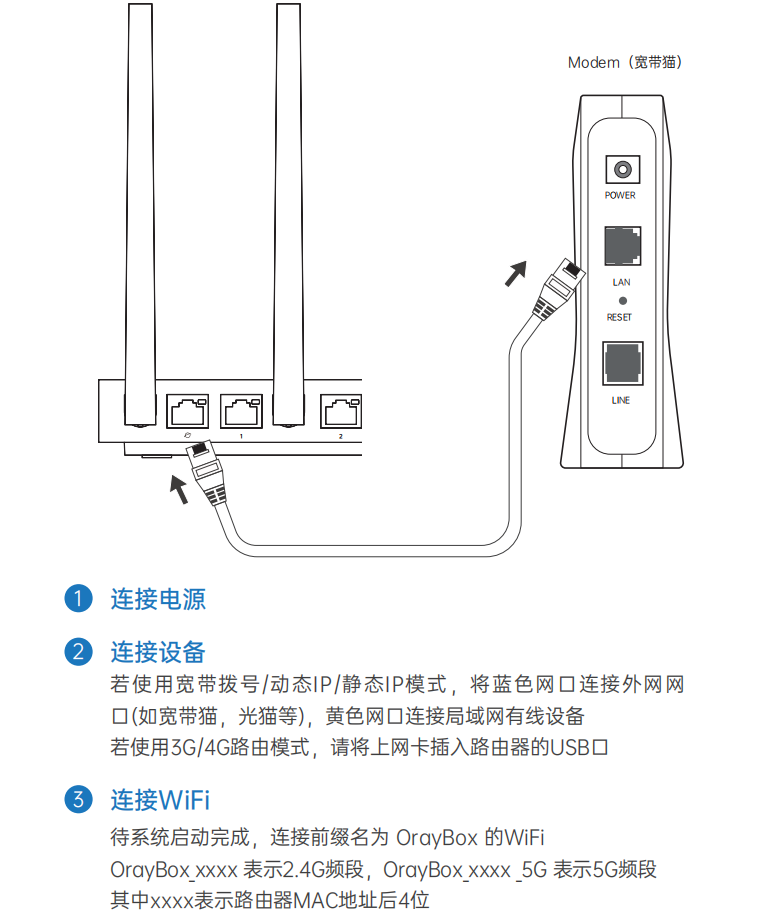 Modem（宽带猫）

POWER

LAN

RESET

LINE

1

2

1 连接电源

2 连接设备

若使用宽带拨号/动态IP/静态IP模式，将蓝色网口连接外网网口(如宽带猫，光猫等)，黄色网口连接局域网有线设备

若使用3G/4G路由模式，请将上网卡插入路由器的USB口

3 连接WiFi

待系统启动完成，连接前缀名为 OrayBox 的WiFi

OrayBox_xxxx 表示2.4G频段，OrayBox_xxxx _5G 表示5G频段

其中xxxx表示路由器MAC地址后4位